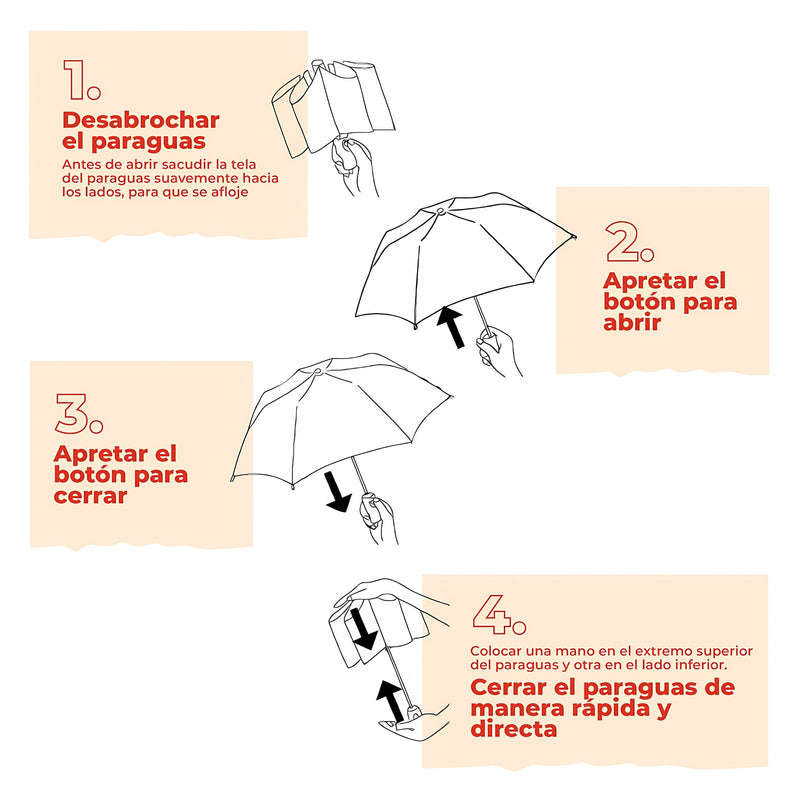 1.
Desabrochar el paraguas
Antes de abrir sacudir la tela del paraguas suavemente hacia los lados, para que se afloje

2.
Apretar el botón para abrir

3.
Apretar el botón para cerrar

4.
Colocar una mano en el extremo superior del paraguas y otra en el lado inferior.
Cerrar el paraguas de manera rápida y directa