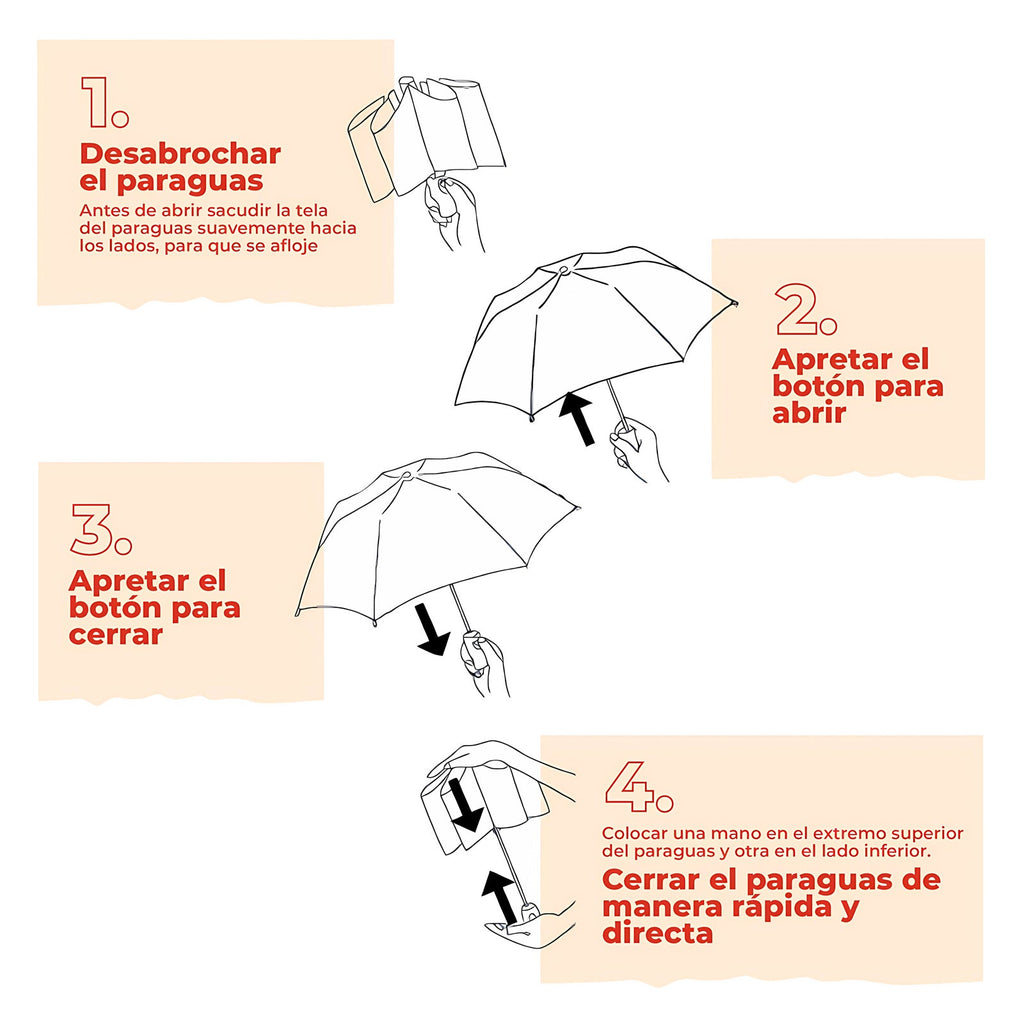 1.

Desabrochar el paraguas

Antes de abrir sacudir la tela del paraguas suavemente hacia los lados, para que se afloje

2.

Apretar el botón para abrir

3.

Apretar el botón para cerrar

4.

Colocar una mano en el extremo superior del paraguas y otra en el lado inferior.

Cerrar el paraguas de manera rápida y directa